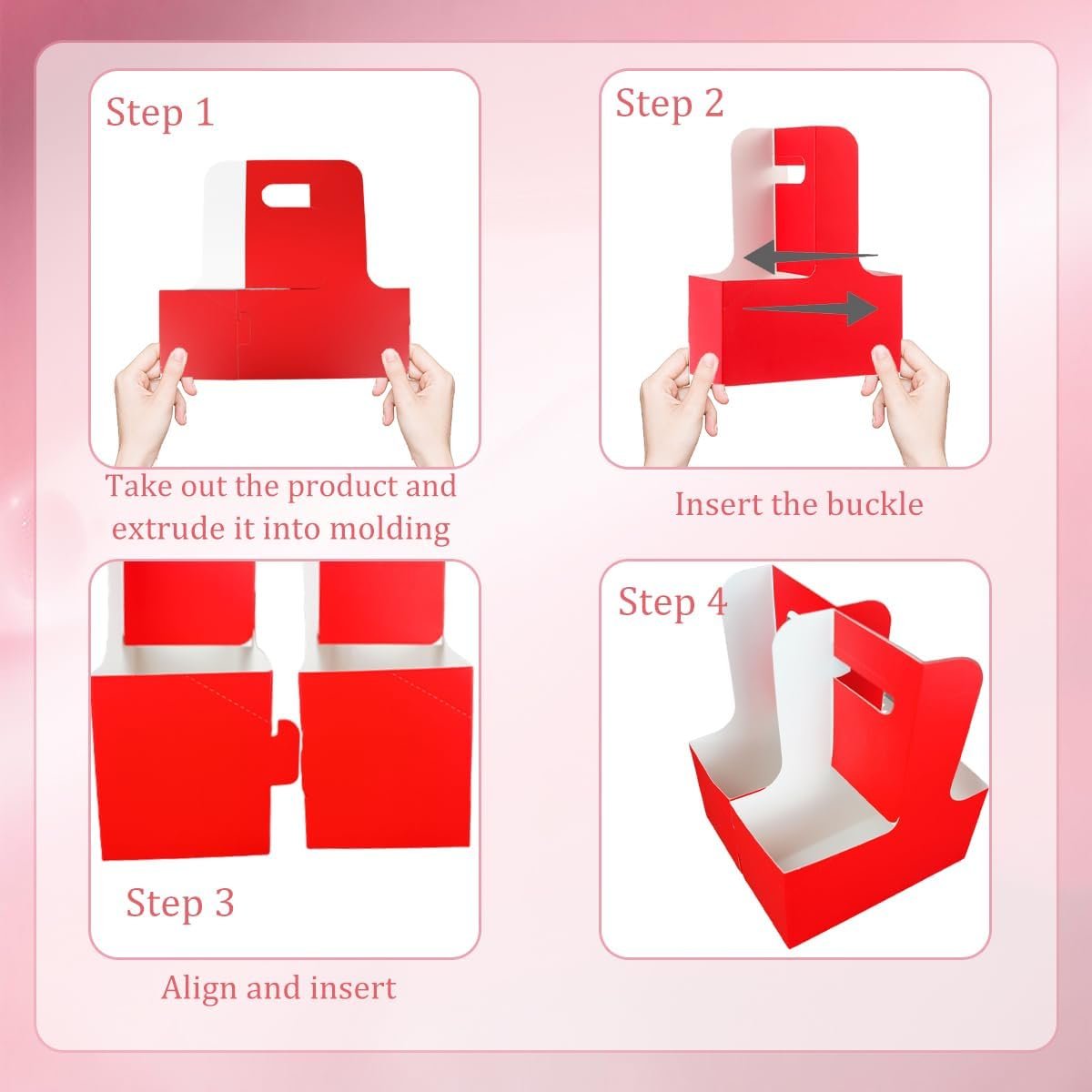 Step 1

Take out the product and extrude it into molding

Step 2

Insert the buckle

Step 3

Align and insert

Step 4