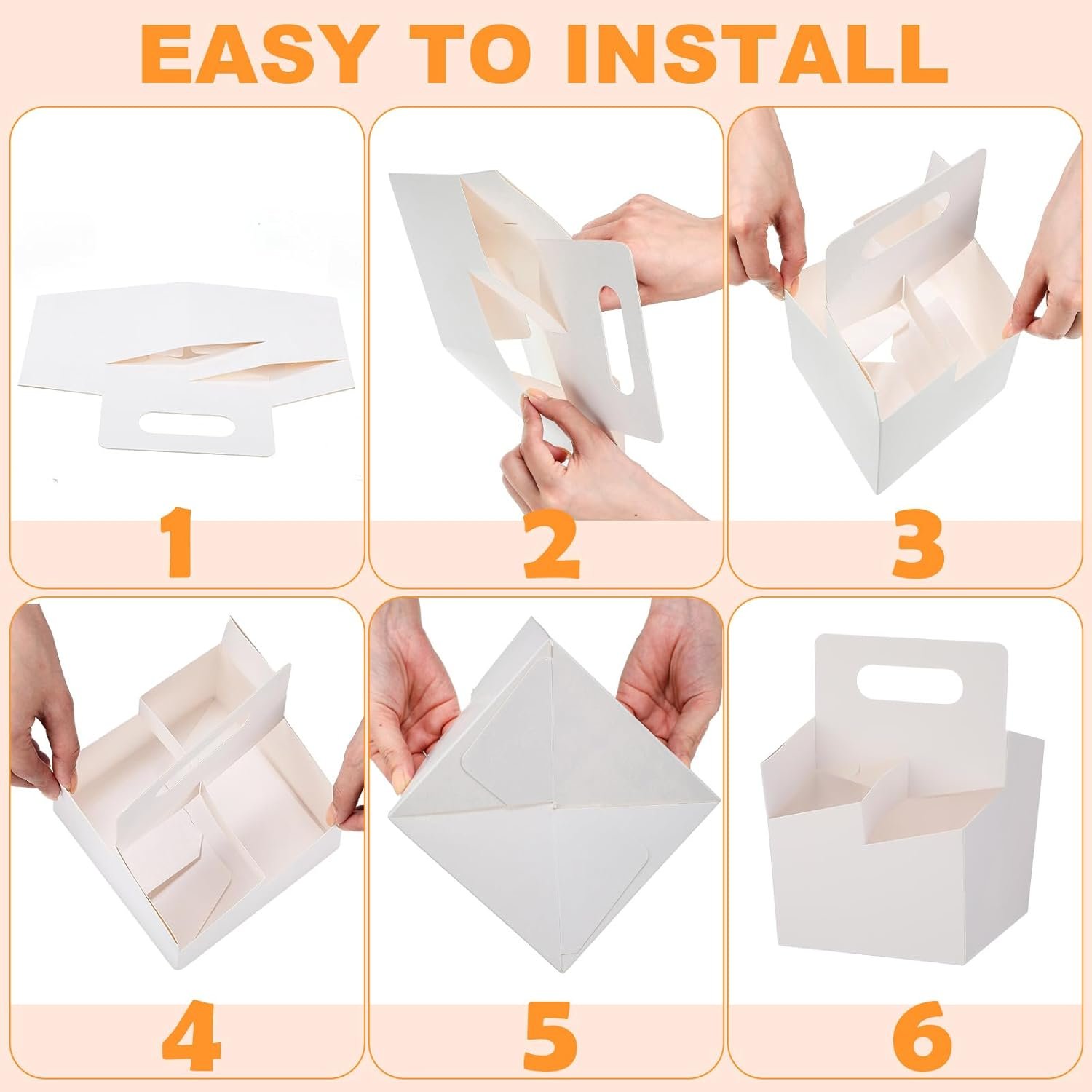 EASY TO INSTALL

1

2

3

4

5

6