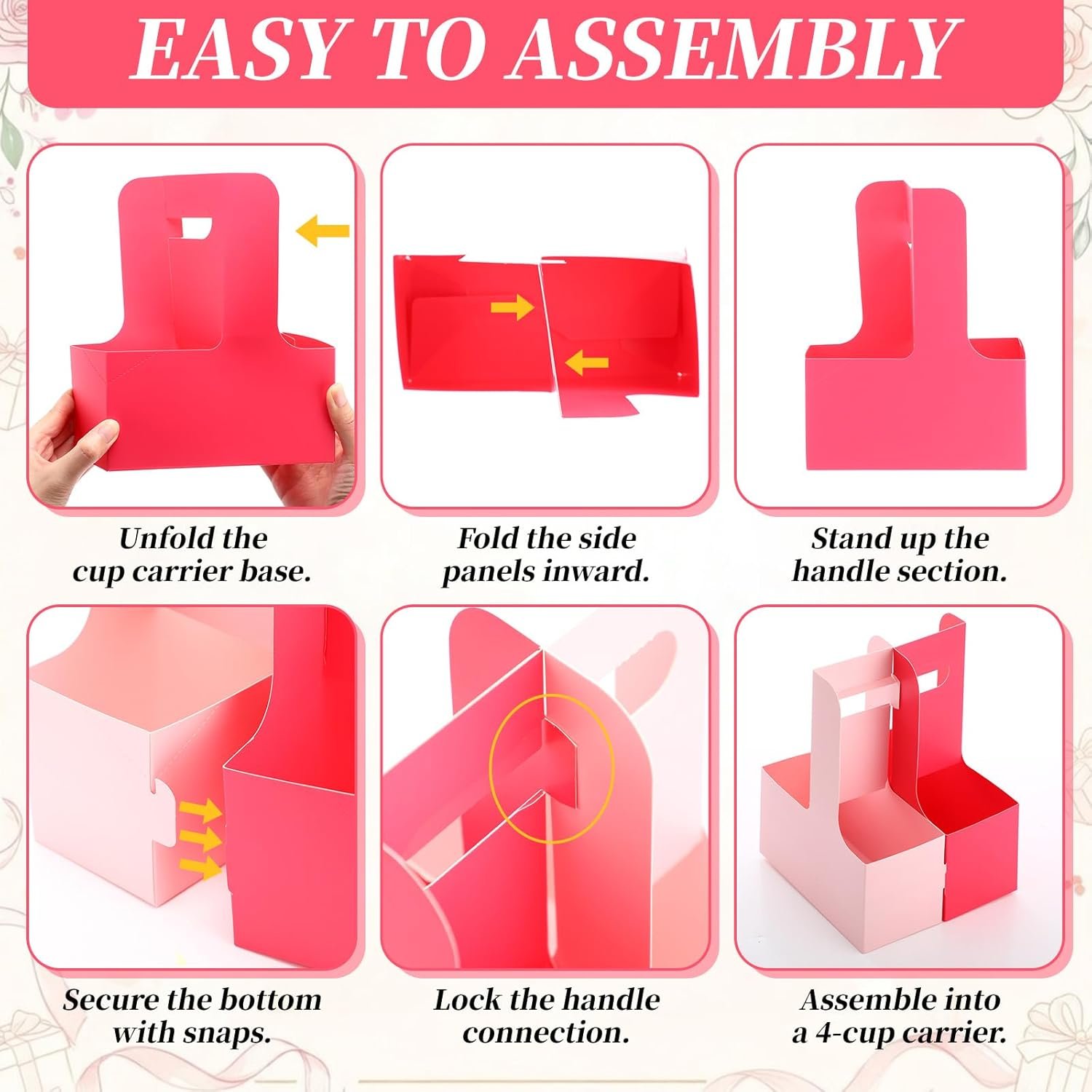 EASY TO ASSEMBLY

Unfold the cup carrier base.

Fold the side panels inward.

Stand up the handle section.

Secure the bottom with snaps.

Lock the handle connection.

Assemble into a 4-cup carrier.