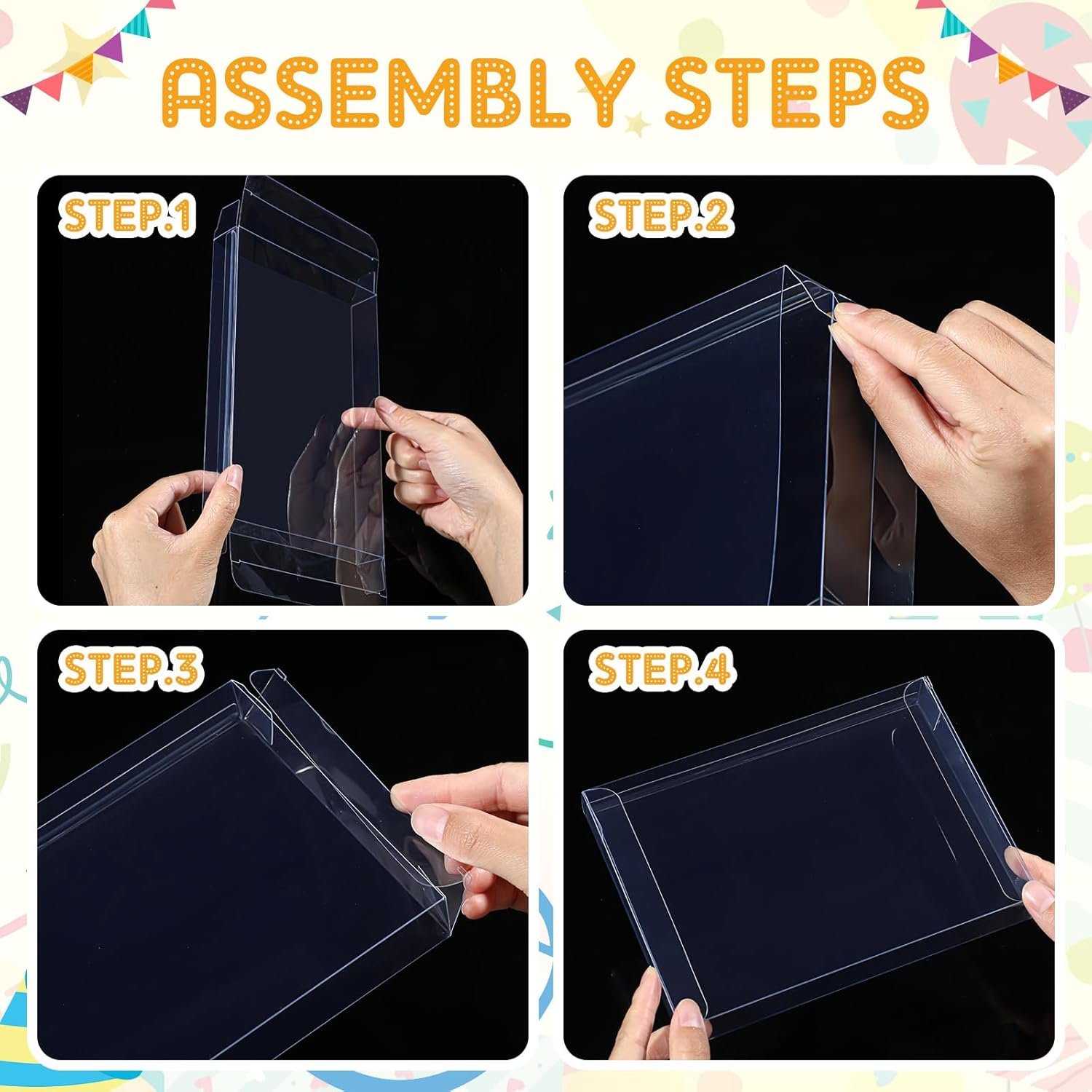 ASSEMBLY STEPS

STEP.1

STEP.2

STEP.3

STEP.4