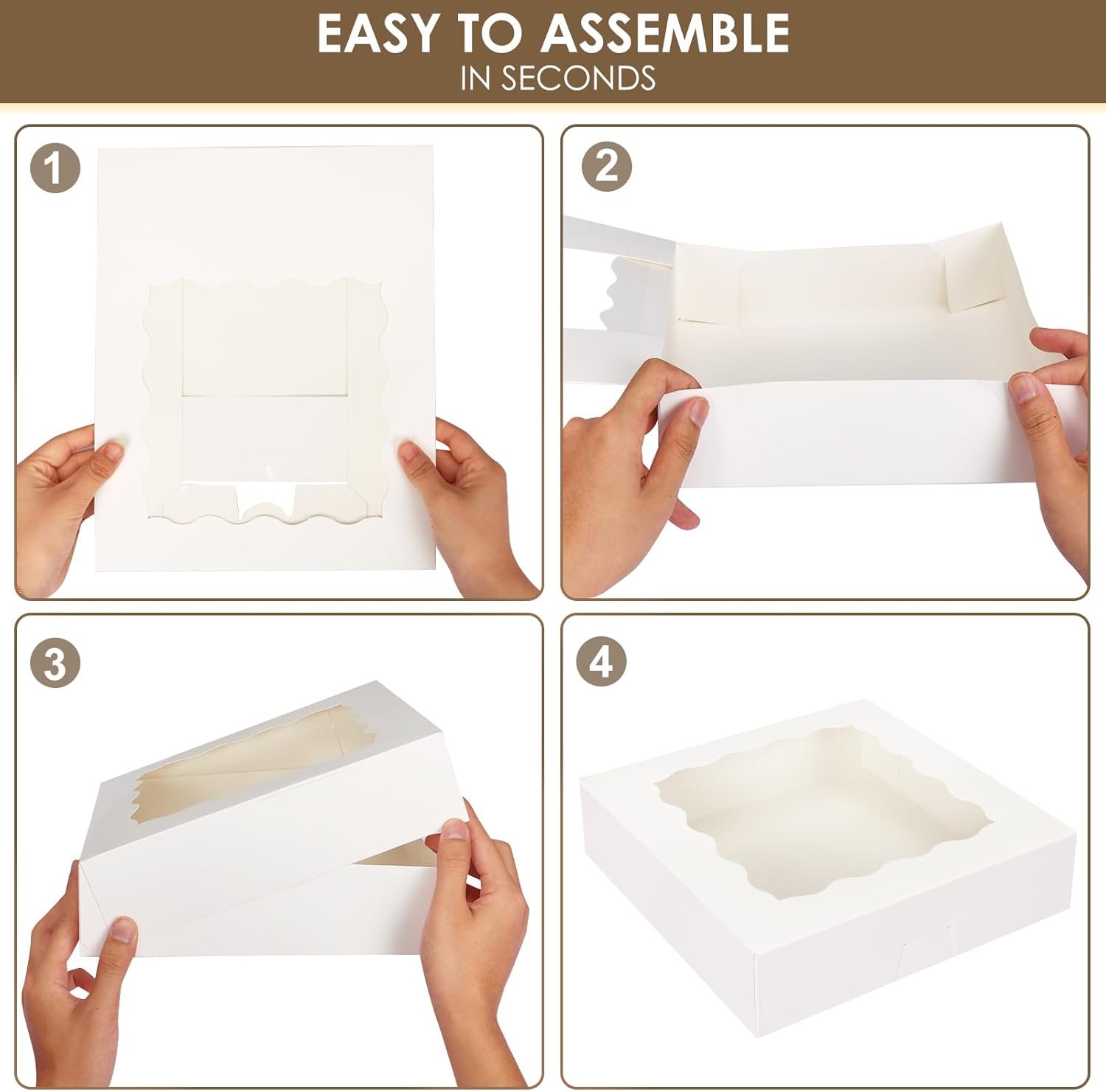 EASY TO ASSEMBLE
IN SECONDS

1

2

3

4