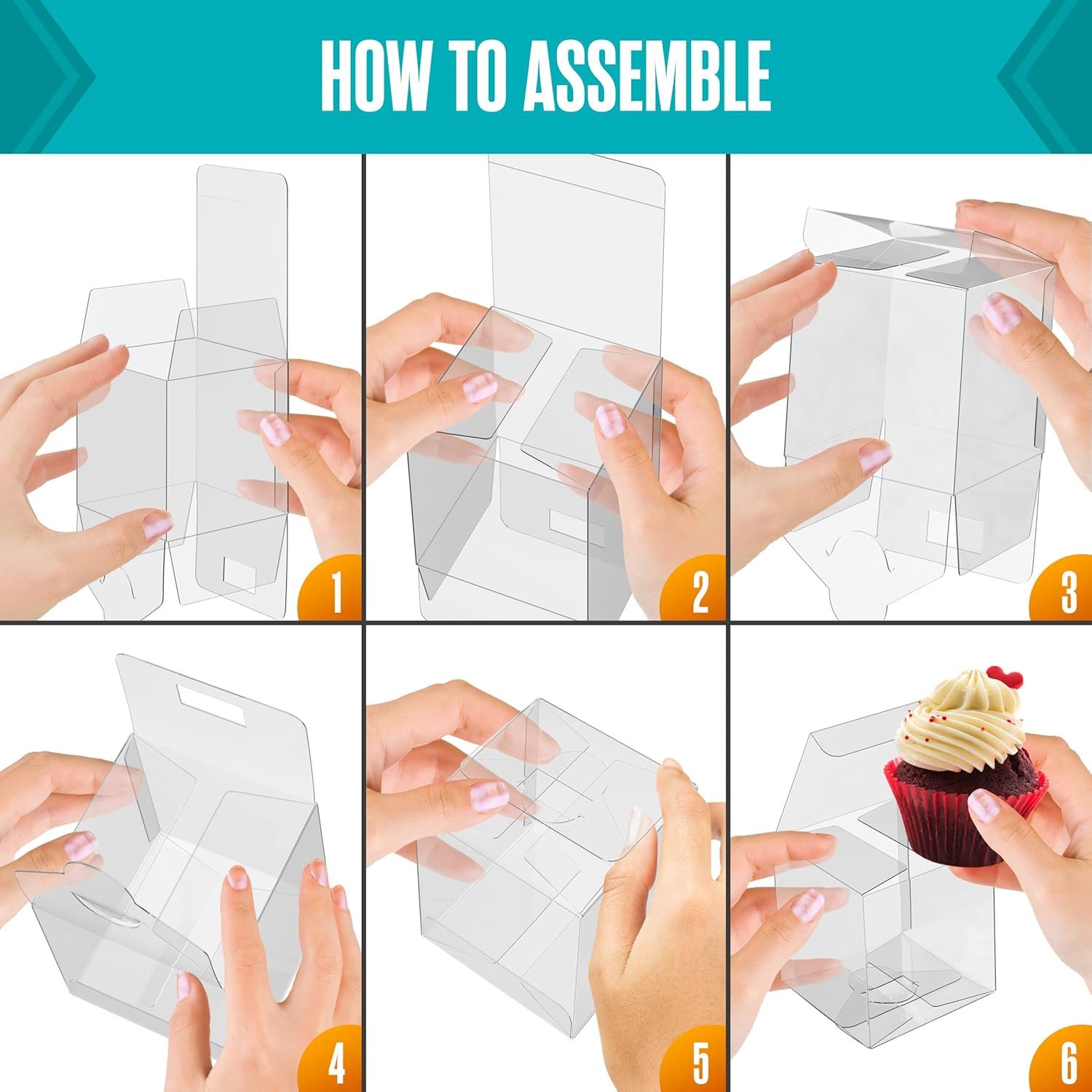 HOW TO ASSEMBLE

1

2

3

4

5

6