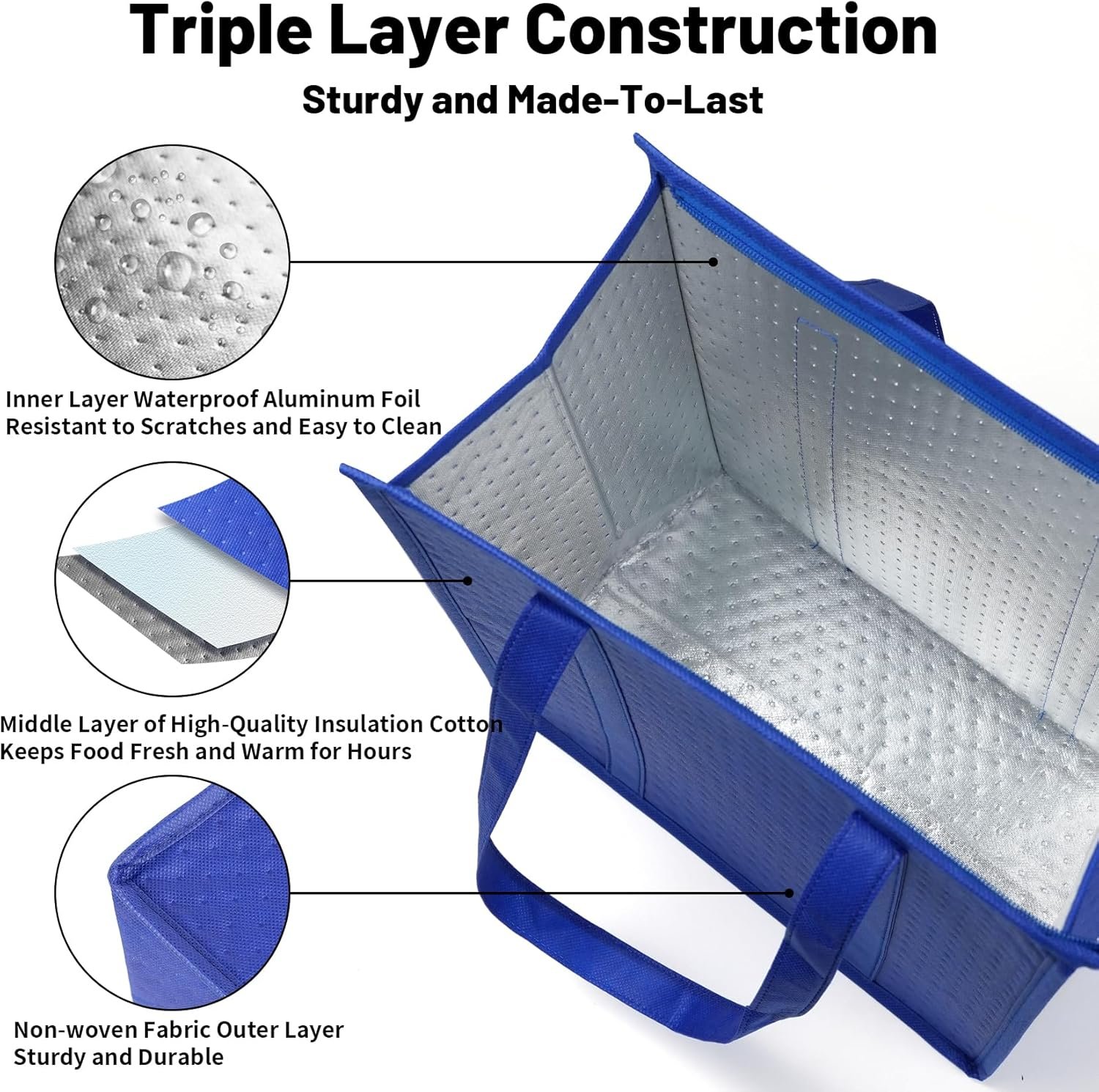 Triple Layer Construction

Sturdy and Made-To-Last

Inner Layer Waterproof Aluminum Foil
Resistant to Scratches and Easy to Clean

Middle Layer of High-Quality Insulation Cotton
Keeps Food Fresh and Warm for Hours

Non-woven Fabric Outer Layer
Sturdy and Durable