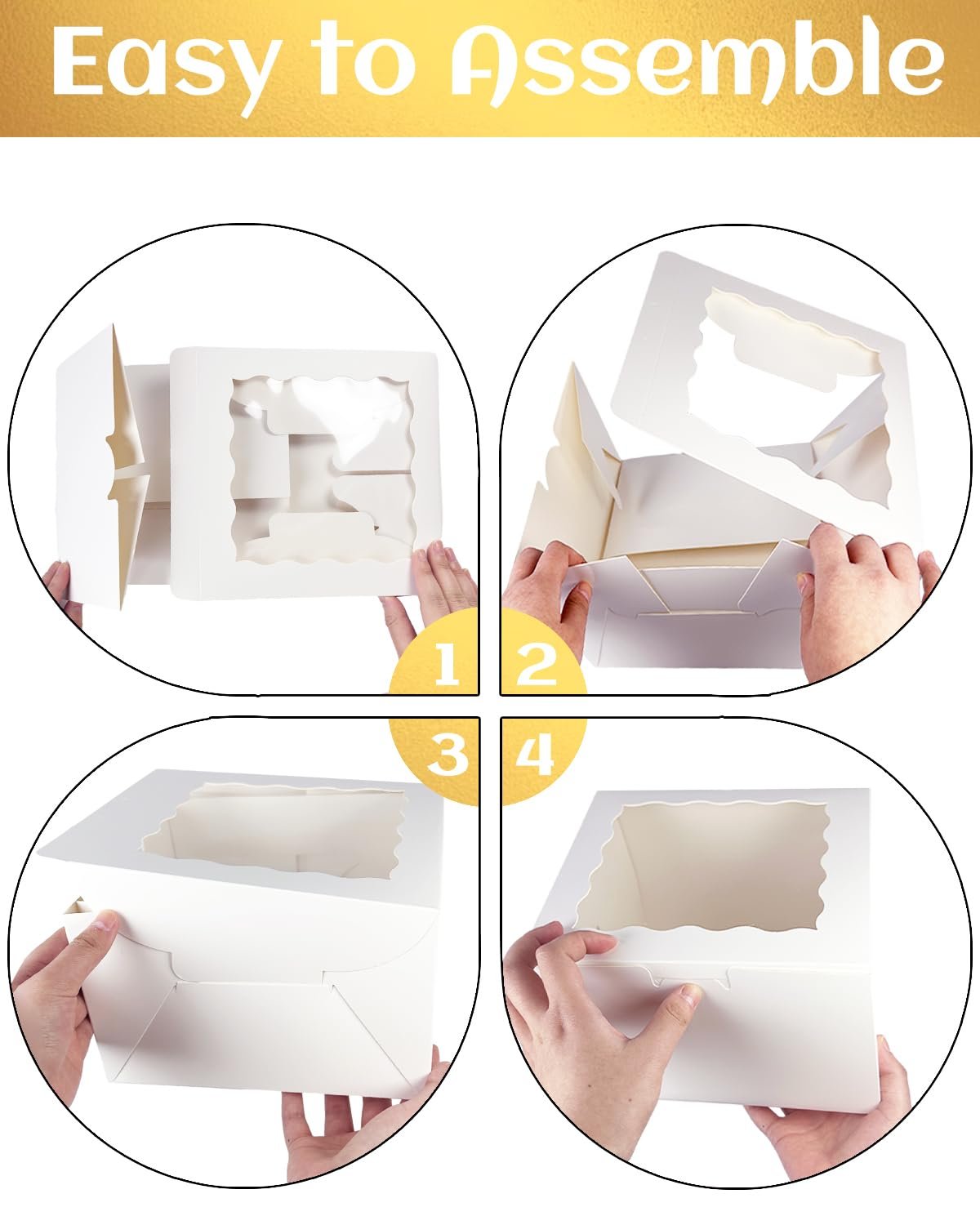 Easy to Assemble

1

2

3

4