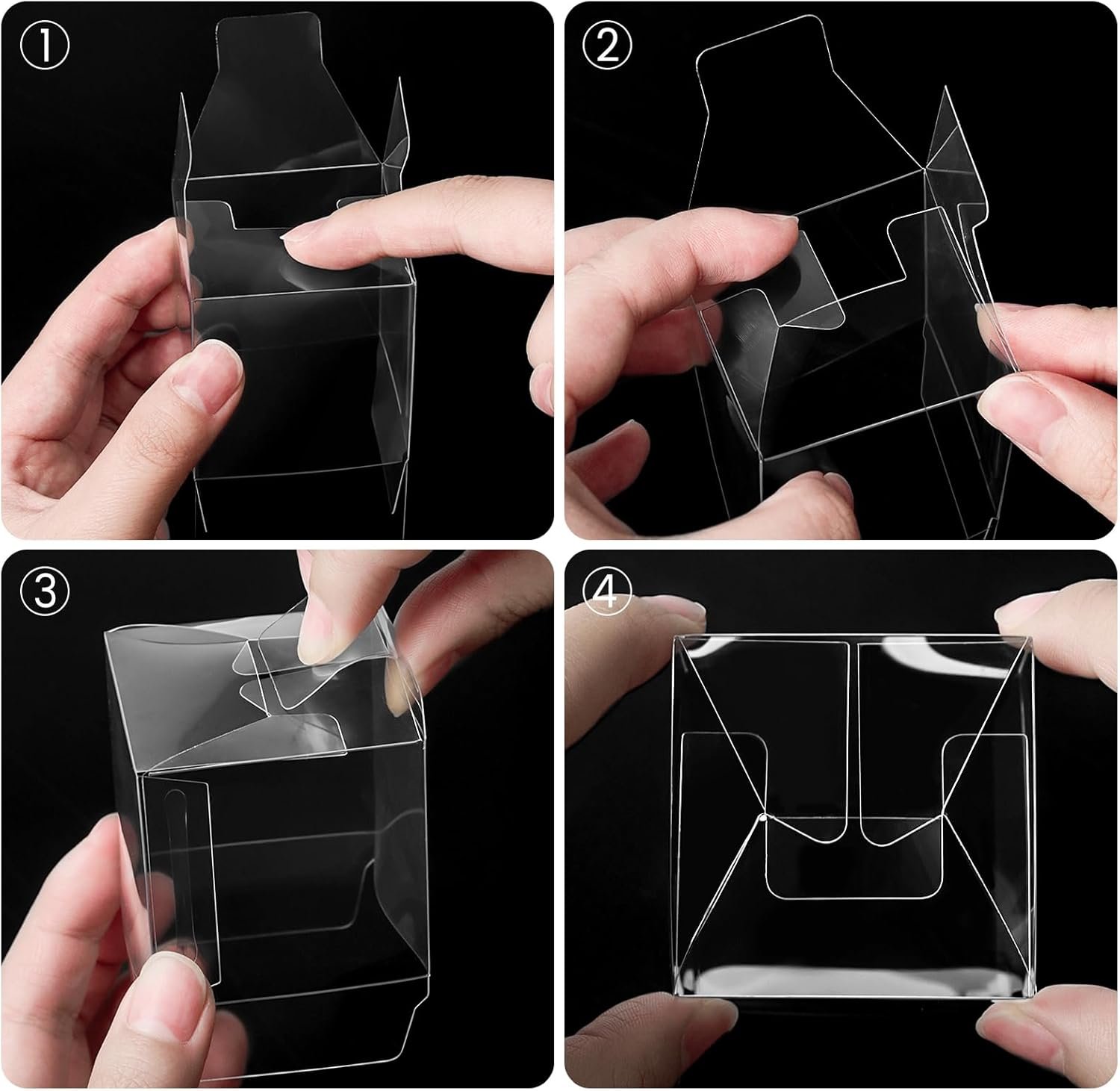 ①

②

③

④