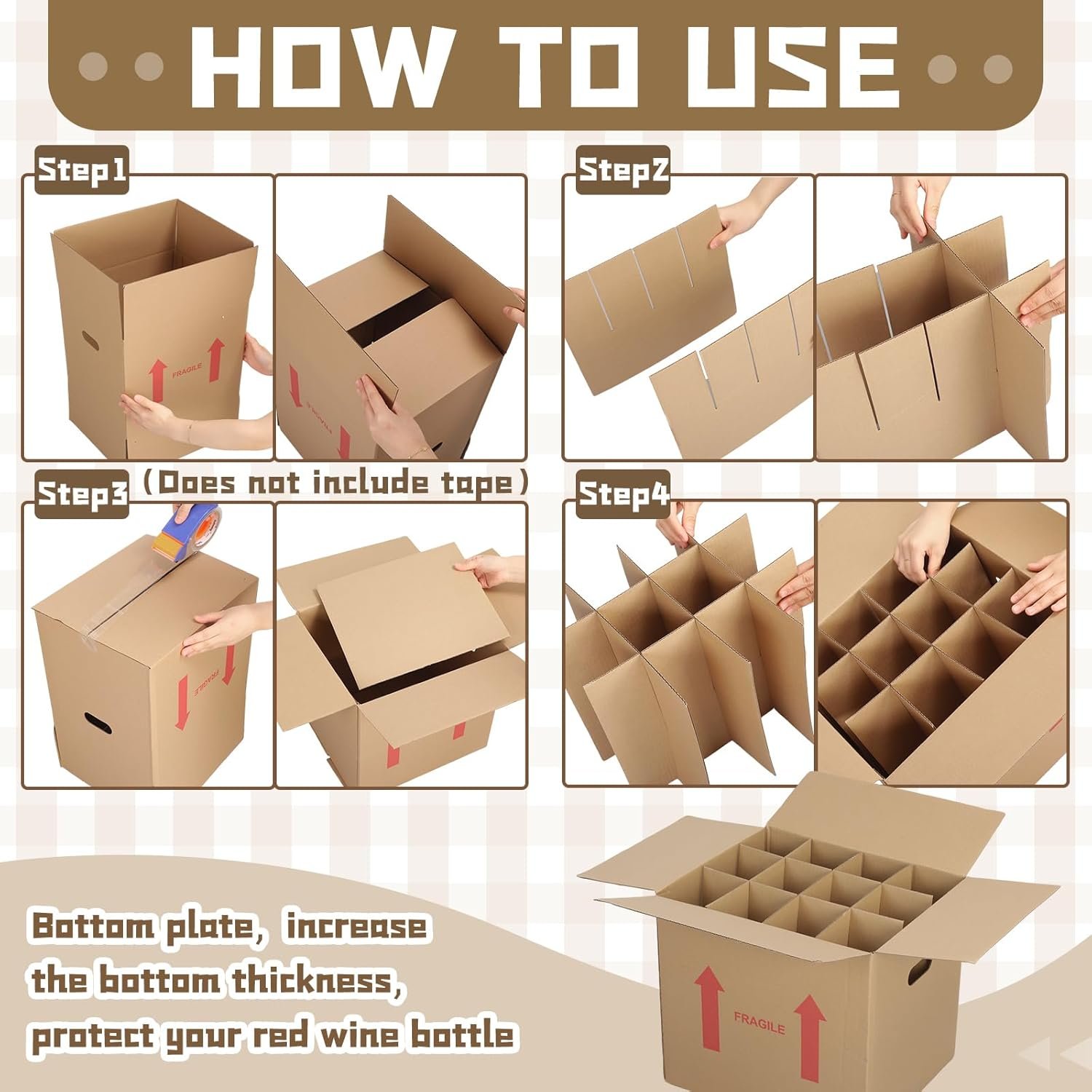 HOW TO USE

Step1

FRAGILE

FRAGILE

Step2

Step3 (Does not include tape)

FRAGILE

Step4

Bottom plate, increase the bottom thickness, protect your red wine bottle

FRAGILE